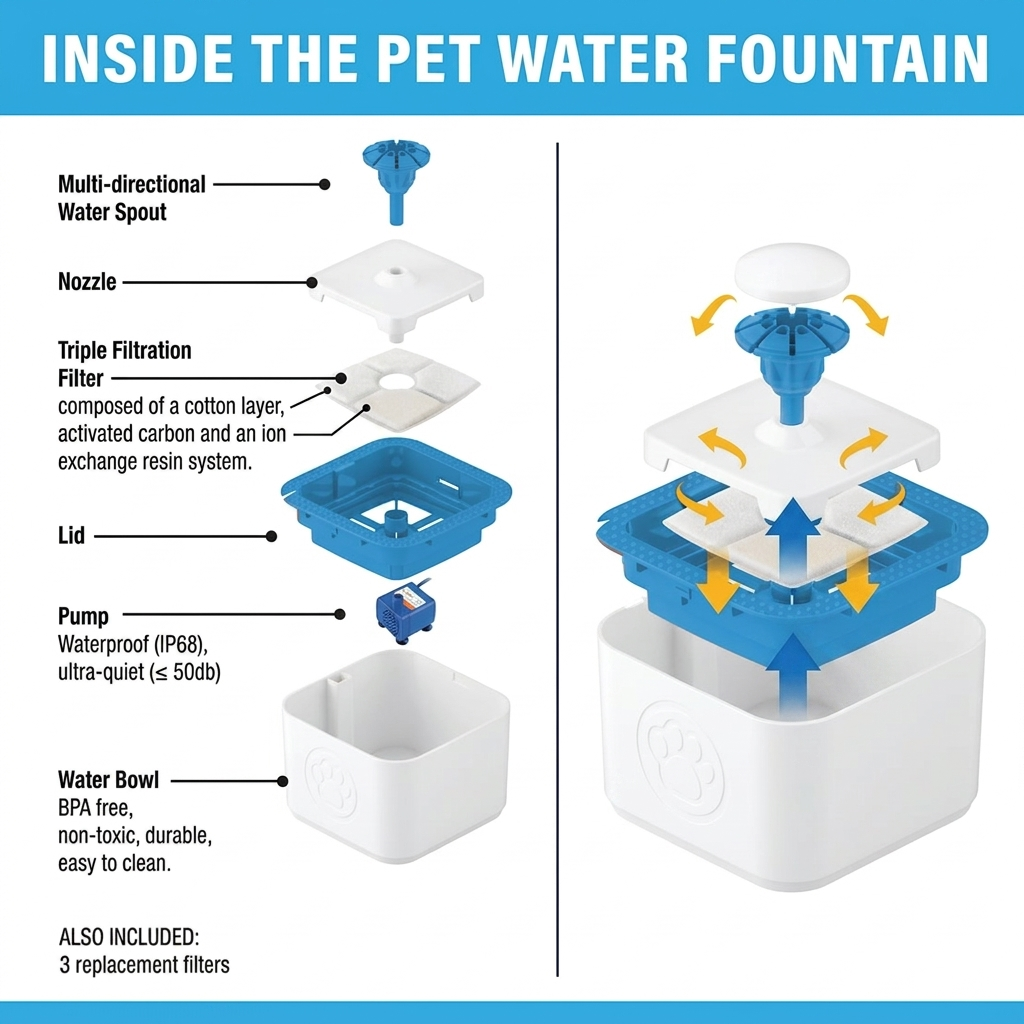 INSIDE THE PET WATER FOUNTAIN

Multi-directional Water Spout

Nozzle

Triple Filtration Filter
composed of a cotton layer, activated carbon and an ion exchange resin system.

Lid

Pump
Waterproof (IP68), ultra-quiet (≤ 50db)

Water Bowl
BPA free, non-toxic, durable, easy to clean.

ALSO INCLUDED:
3 replacement filters