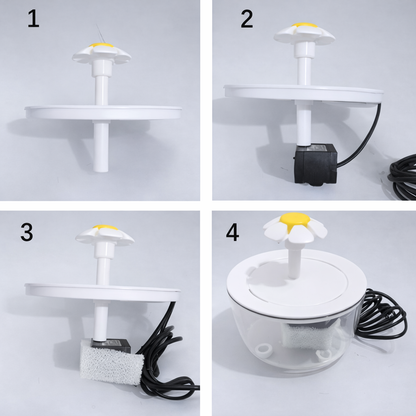 1

2

3

4