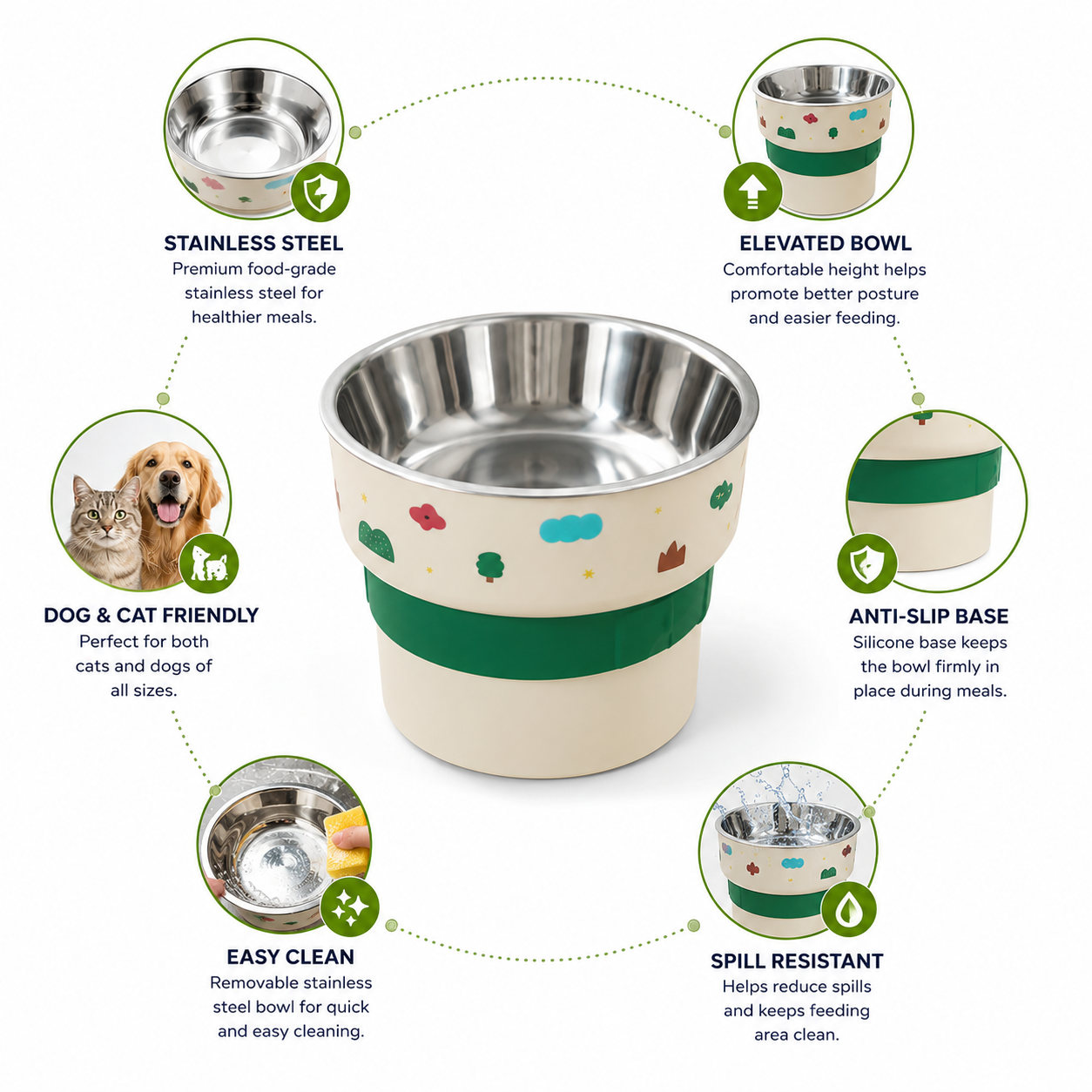 STAINLESS STEEL
Premium food-grade stainless steel for healthier meals.

ELEVATED BOWL
Comfortable height helps promote better posture and easier feeding.

DOG & CAT FRIENDLY
Perfect for both cats and dogs of all sizes.

ANTI-SLIP BASE
Silicone base keeps the bowl firmly in place during meals.

EASY CLEAN
Removable stainless steel bowl for quick and easy cleaning.

SPILL RESISTANT
Helps reduce spills and keeps feeding area clean.