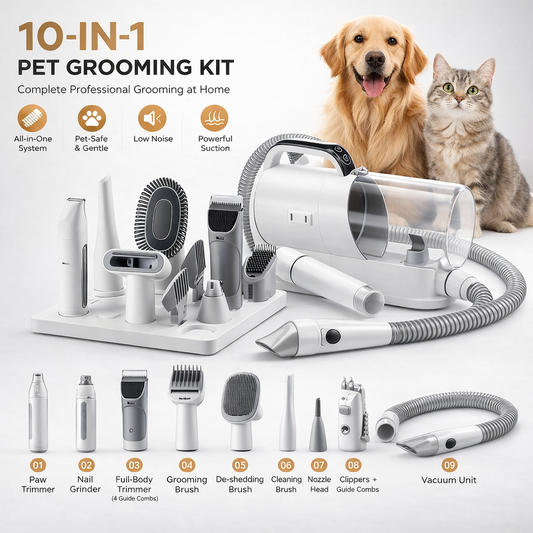 10-IN-1
PET GROOMING KIT
Complete Professional Grooming at Home

All-in-One System
Pet-Safe & Gentle
Low Noise
Powerful Suction

01 Paw Trimmer
02 Nail Grinder
03 Full-Body Trimmer (4 Guide Combs)
04 Grooming Brush
05 De-shedding Brush
06 Cleaning Brush
07 Nozzle Head
08 Clippers + Guide Combs
09 Vacuum Unit